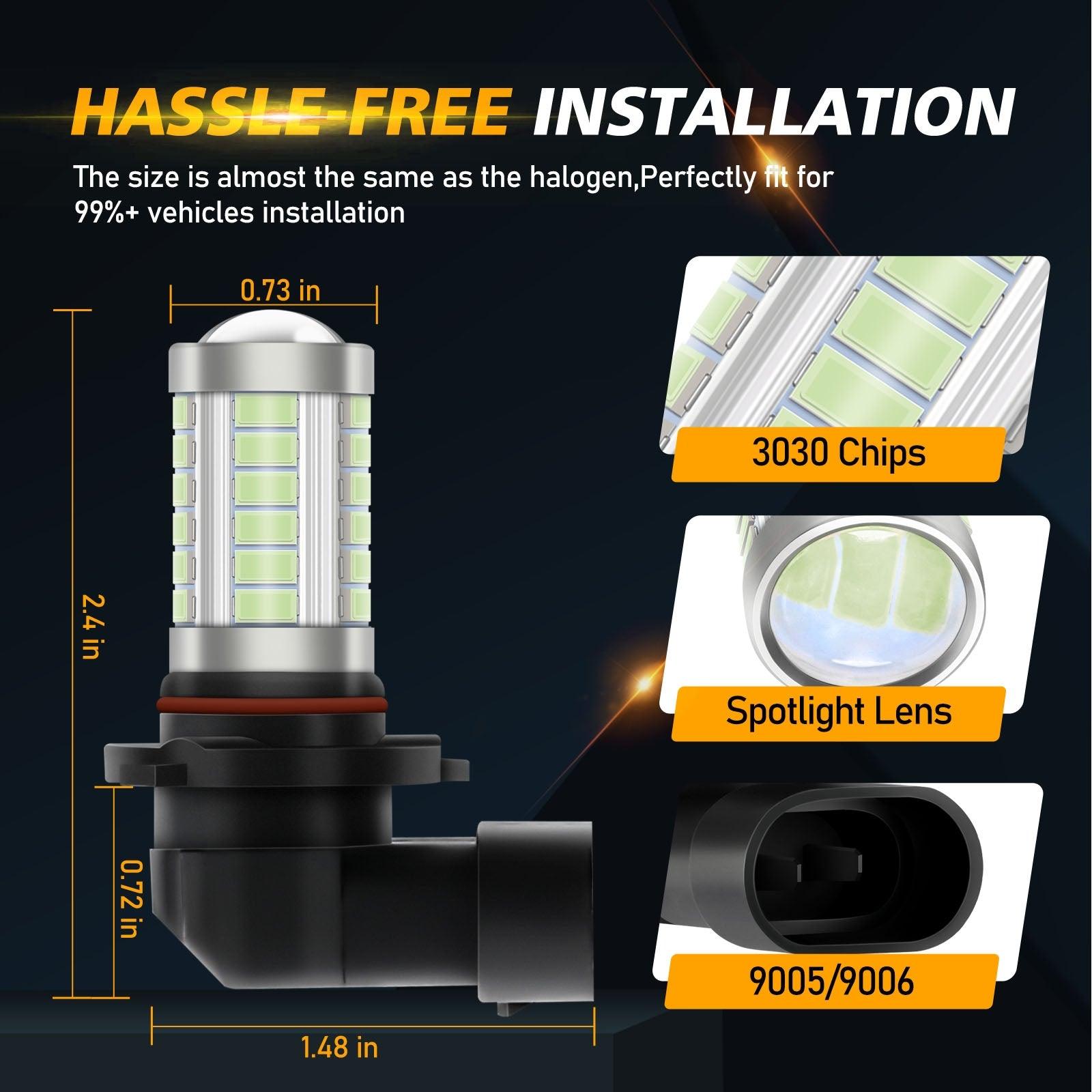 HASSLE-FREE INSTALLATION

The size is almost the same as the halogen,Perfectly fit for 99%+ vehicles installation

0.73 in

2.4 in

0.72 in

1.48 in

3030 Chips

Spotlight Lens

9005/9006